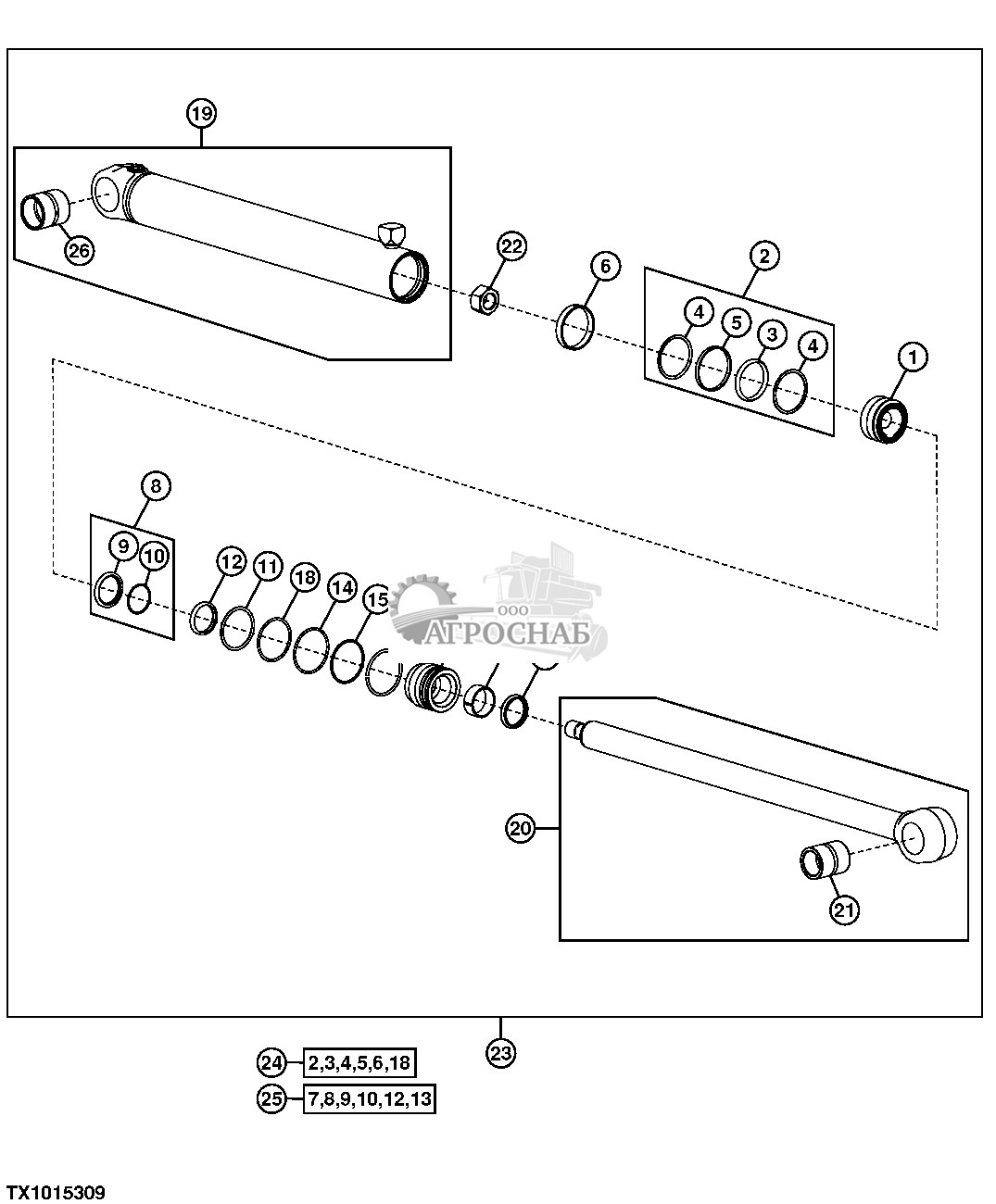 19

26

22

6

2

4

5

3

4

1

8

9

10

12

11

18

14

15

ООО
АГРОСНАБ

20

21

23

24 2,3,4,5,6,18

25 7,8,9,10,12,13

TX1015309